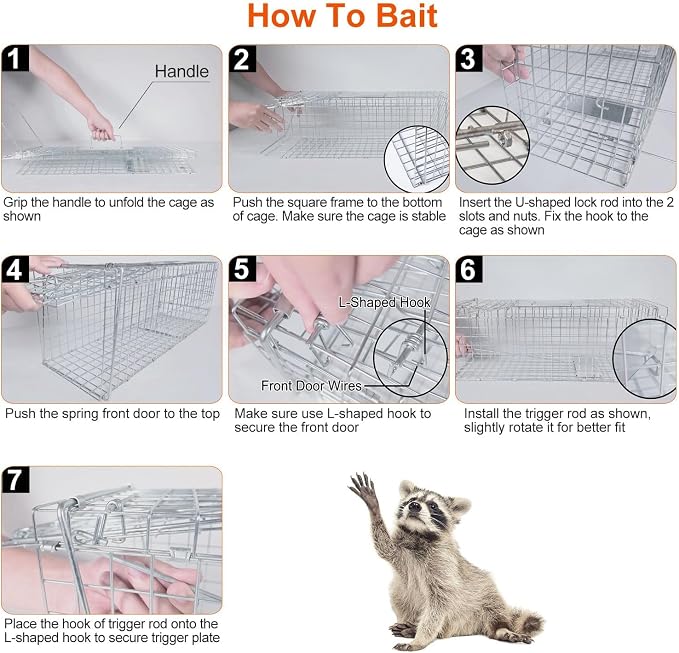 How To Bait

1

Handle

Grip the handle to unfold the cage as shown

2

Push the square frame to the bottom of cage. Make sure the cage is stable

3

Insert the U-shaped lock rod into the 2 slots and nuts. Fix the hook to the cage as shown

4

Push the spring front door to the top

5

L-Shaped Hook

Front Door Wires

Make sure use L-shaped hook to secure the front door

6

Install the trigger rod as shown, slightly rotate it for better fit

7

Place the hook of trigger rod onto the L-shaped hook to secure trigger plate