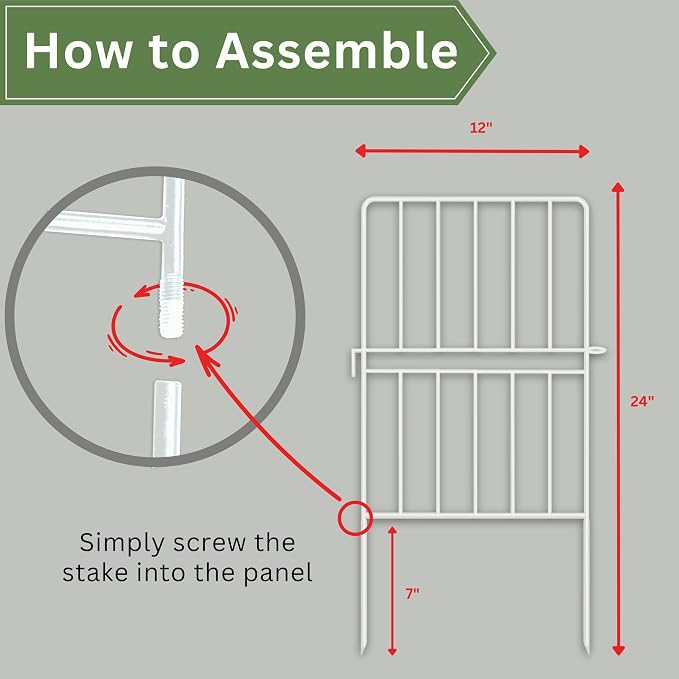 How to Assemble

12"

24"

Simply screw the stake into the panel

7"