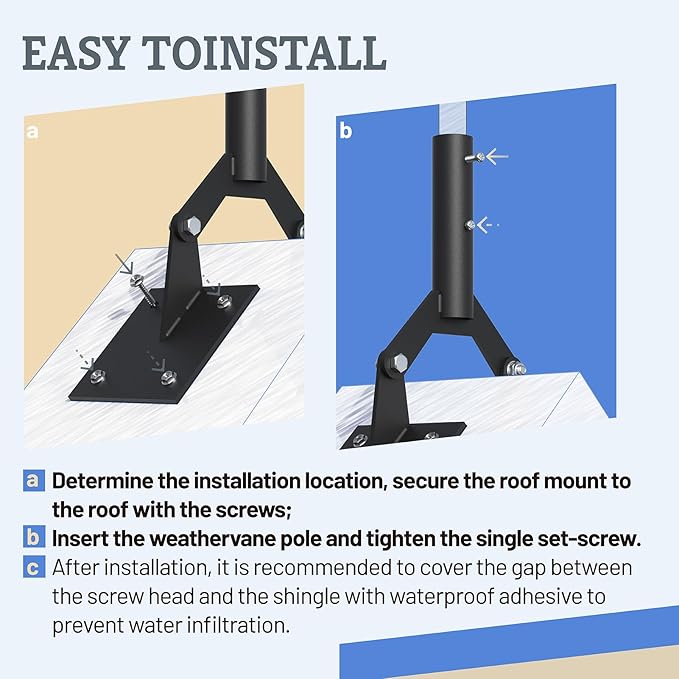 EASY TOINSTALL

a

b

a Determine the installation location, secure the roof mount to the roof with the screws;

b Insert the weathervane pole and tighten the single set-screw.

c After installation, it is recommended to cover the gap between the screw head and the shingle with waterproof adhesive to prevent water infiltration.