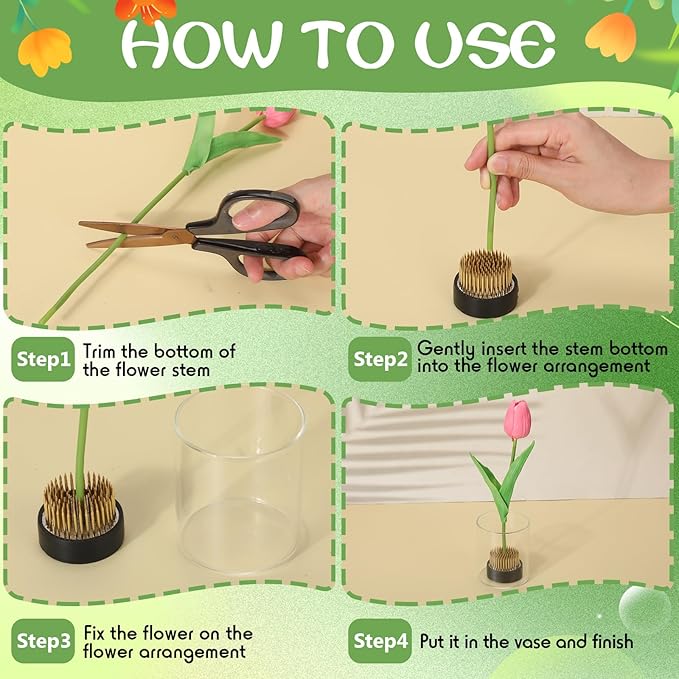 HOW TO USE

Step1 Trim the bottom of the flower stem

Step2 Gently insert the stem bottom into the flower arrangement

Step3 Fix the flower on the flower arrangement

Step4 Put it in the vase and finish