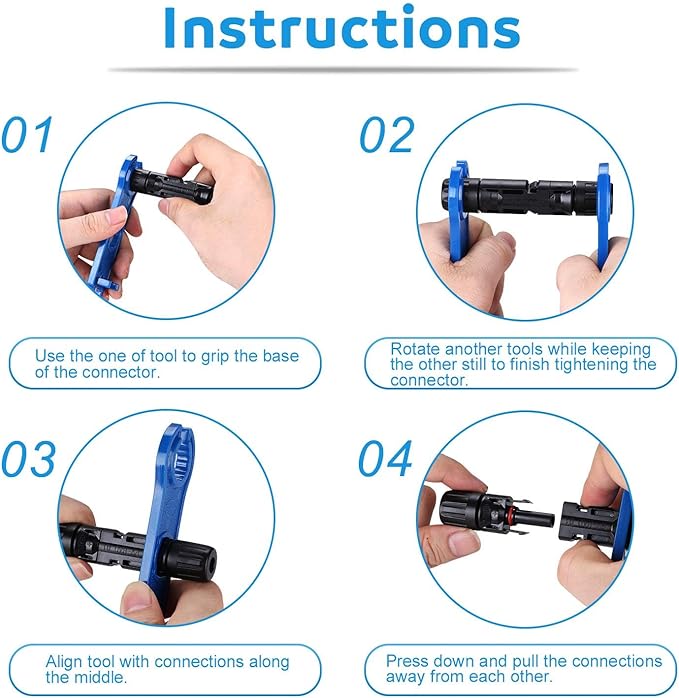 Instructions

01

Use the one of tool to grip the base of the connector.

02

Rotate another tools while keeping the other still to finish tightening the connector.

03

Align tool with connections along the middle.

04

Press down and pull the connections away from each other.