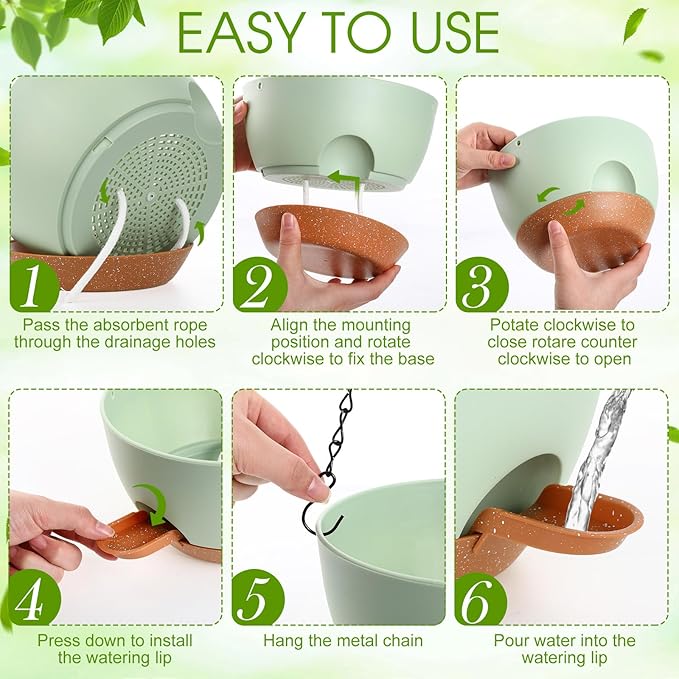 EASY TO USE

1
Pass the absorbent rope through the drainage holes

2
Align the mounting position and rotate clockwise to fix the base

3
Potate clockwise to close rotare counter clockwise to open

4
Press down to install the watering lip

5
Hang the metal chain

6
Pour water into the watering lip