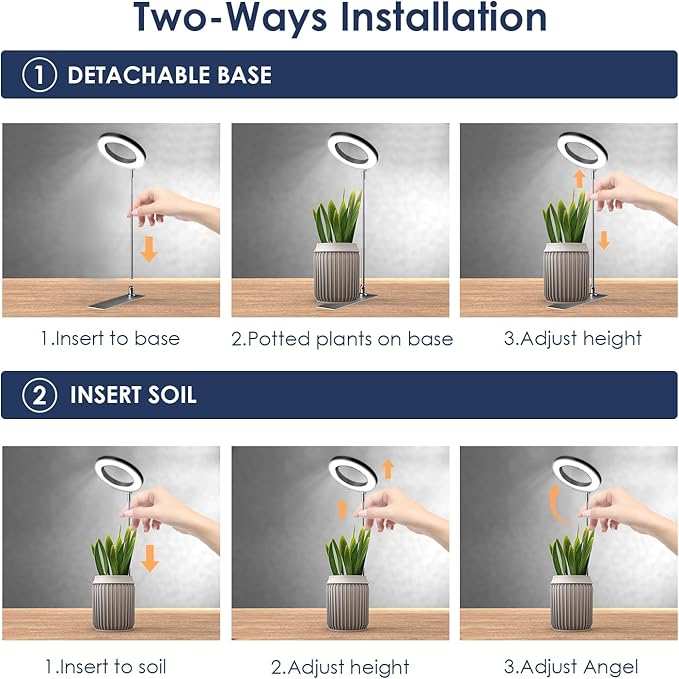 Two-Ways Installation

① DETACHABLE BASE

1.Insert to base

2.Potted plants on base

3.Adjust height

② INSERT SOIL

1.Insert to soil

2.Adjust height

3.Adjust Angel