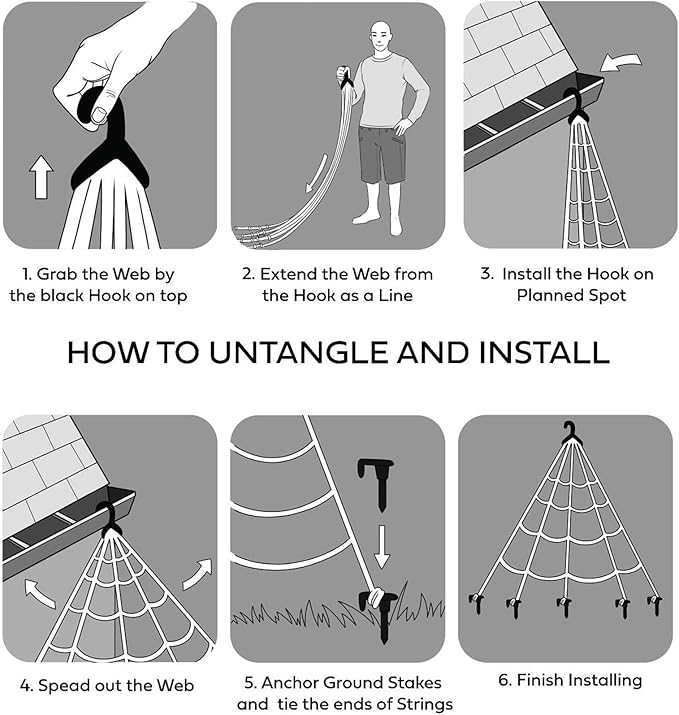 1. Grab the Web by the black Hook on top

2. Extend the Web from the Hook as a Line

3. Install the Hook on Planned Spot

HOW TO UNTANGLE AND INSTALL

4. Spead out the Web

5. Anchor Ground Stakes and tie the ends of Strings

6. Finish Installing