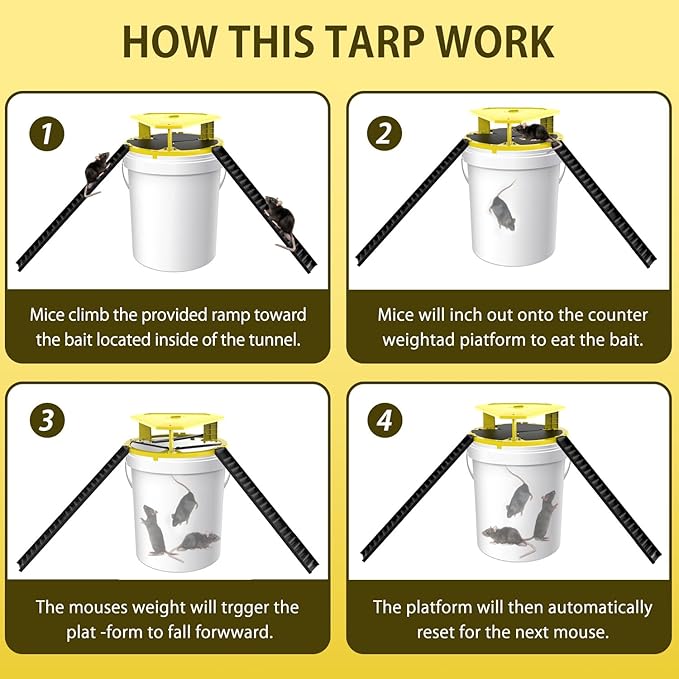 HOW THIS TARP WORK

1

Mice climb the provided ramp toward the bait located inside of the tunnel.

2

Mice will inch out onto the counter weightad piatform to eat the bait.

3

The mouses weight will trgger the plat -form to fall forwward.

4

The platform will then automatically reset for the next mouse.