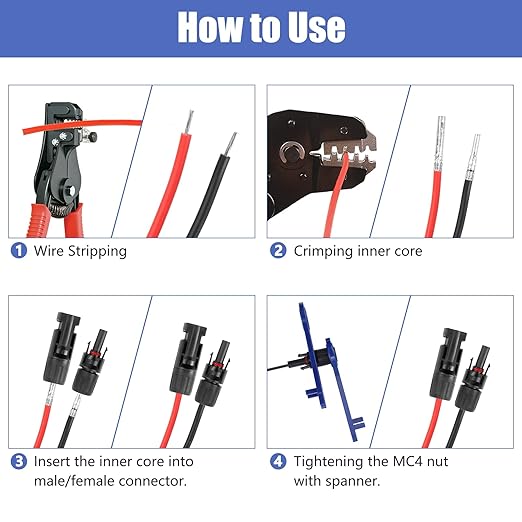 How to Use

1 Wire Stripping

2 Crimping inner core

3 Insert the inner core into male/female connector.

4 Tightening the MC4 nut with spanner.