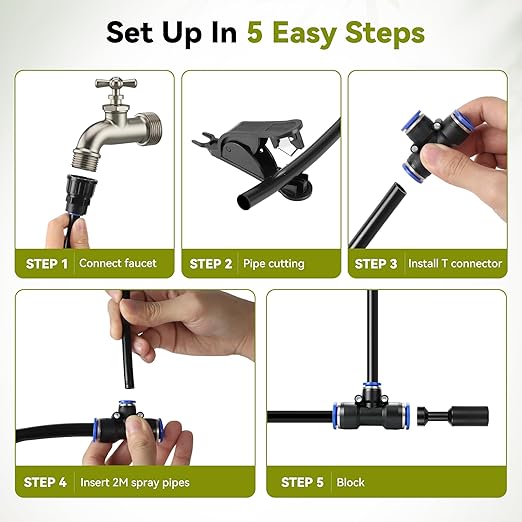 Set Up In 5 Easy Steps

STEP 1 Connect faucet

STEP 2 Pipe cutting

STEP 3 Install T connector

STEP 4 Insert 2M spray pipes

STEP 5 Block