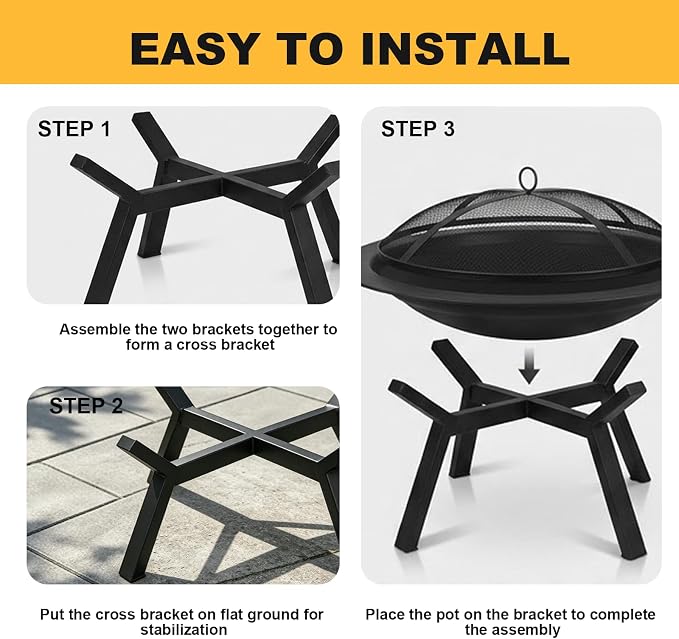 EASY TO INSTALL

STEP 1

Assemble the two brackets together to form a cross bracket

STEP 2

Put the cross bracket on flat ground for stabilization

STEP 3

Place the pot on the bracket to complete the assembly