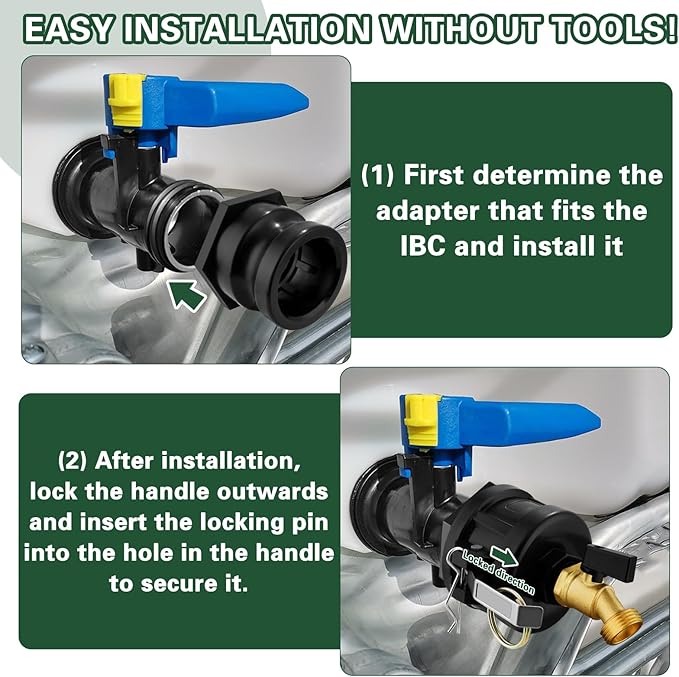 EASY INSTALLATION WITHOUT TOOLS!

(1) First determine the adapter that fits the IBC and install it

(2) After installation, lock the handle outwards and insert the locking pin into the hole in the handle to secure it.

Locked direction