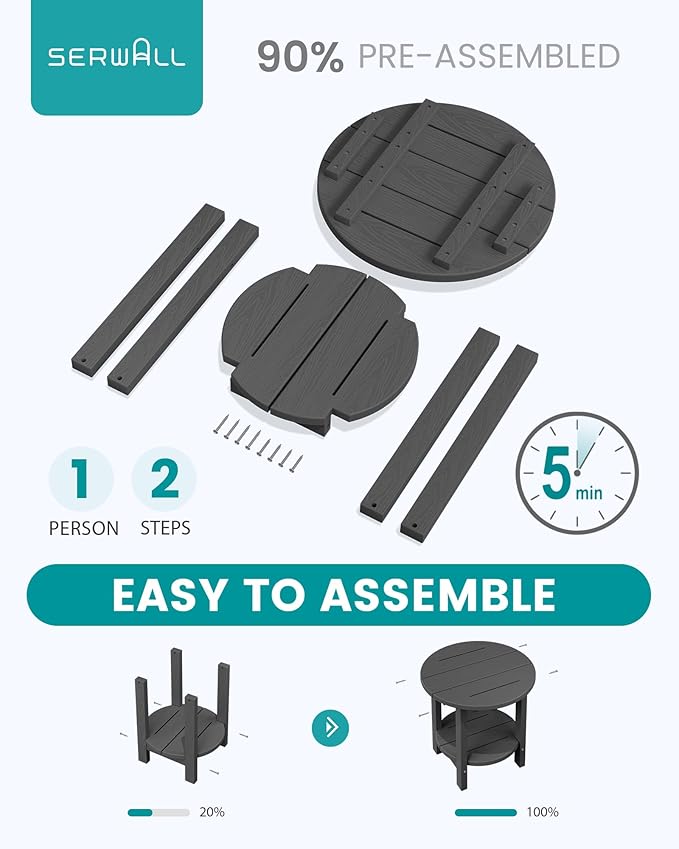 SERWALL

90% PRE-ASSEMBLED

1
PERSON

2
STEPS

5 min

EASY TO ASSEMBLE

20%

100%