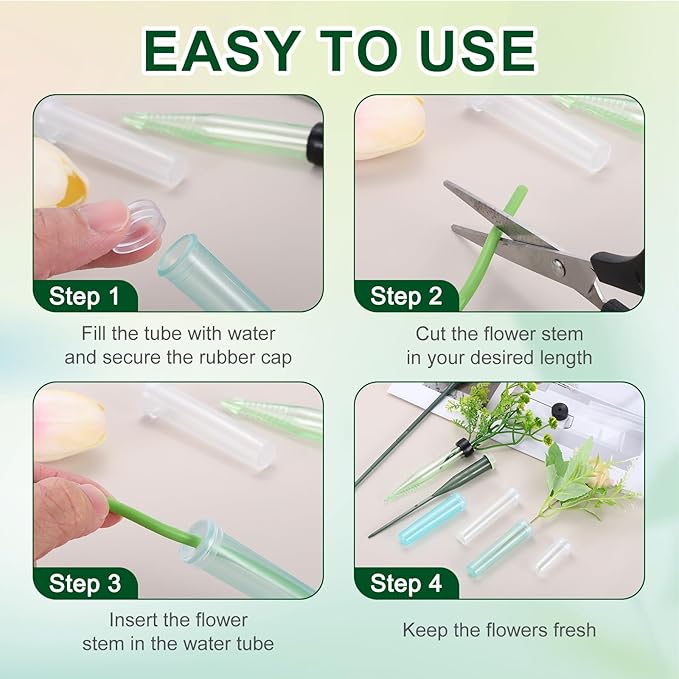 EASY TO USE

Step 1

Fill the tube with water and secure the rubber cap

Step 2

Cut the flower stem in your desired length

Step 3

Insert the flower stem in the water tube

Step 4

Keep the flowers fresh