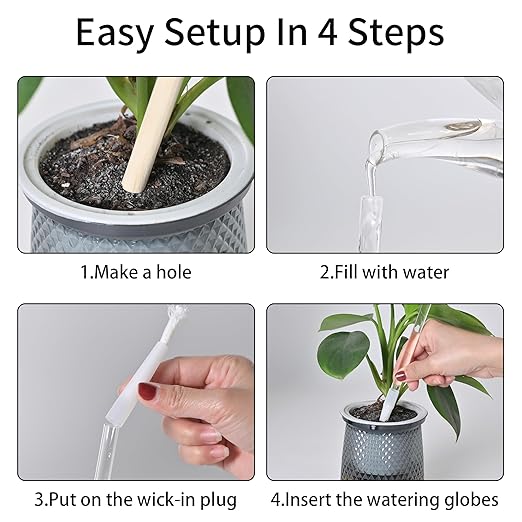 Easy Setup In 4 Steps

1.Make a hole

2.Fill with water

3.Put on the wick-in plug

4.Insert the watering globes