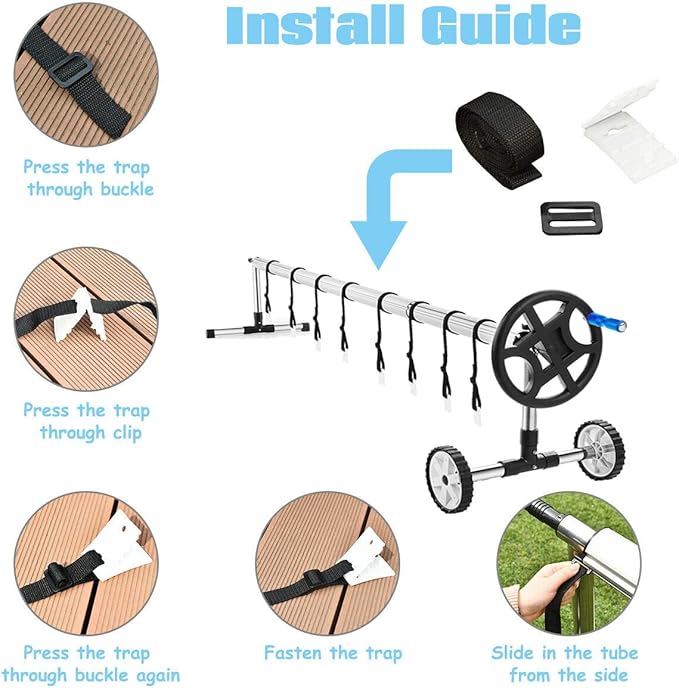 Install Guide

Press the trap through buckle

Press the trap through clip

Press the trap through buckle again

Fasten the trap

Slide in the tube from the side