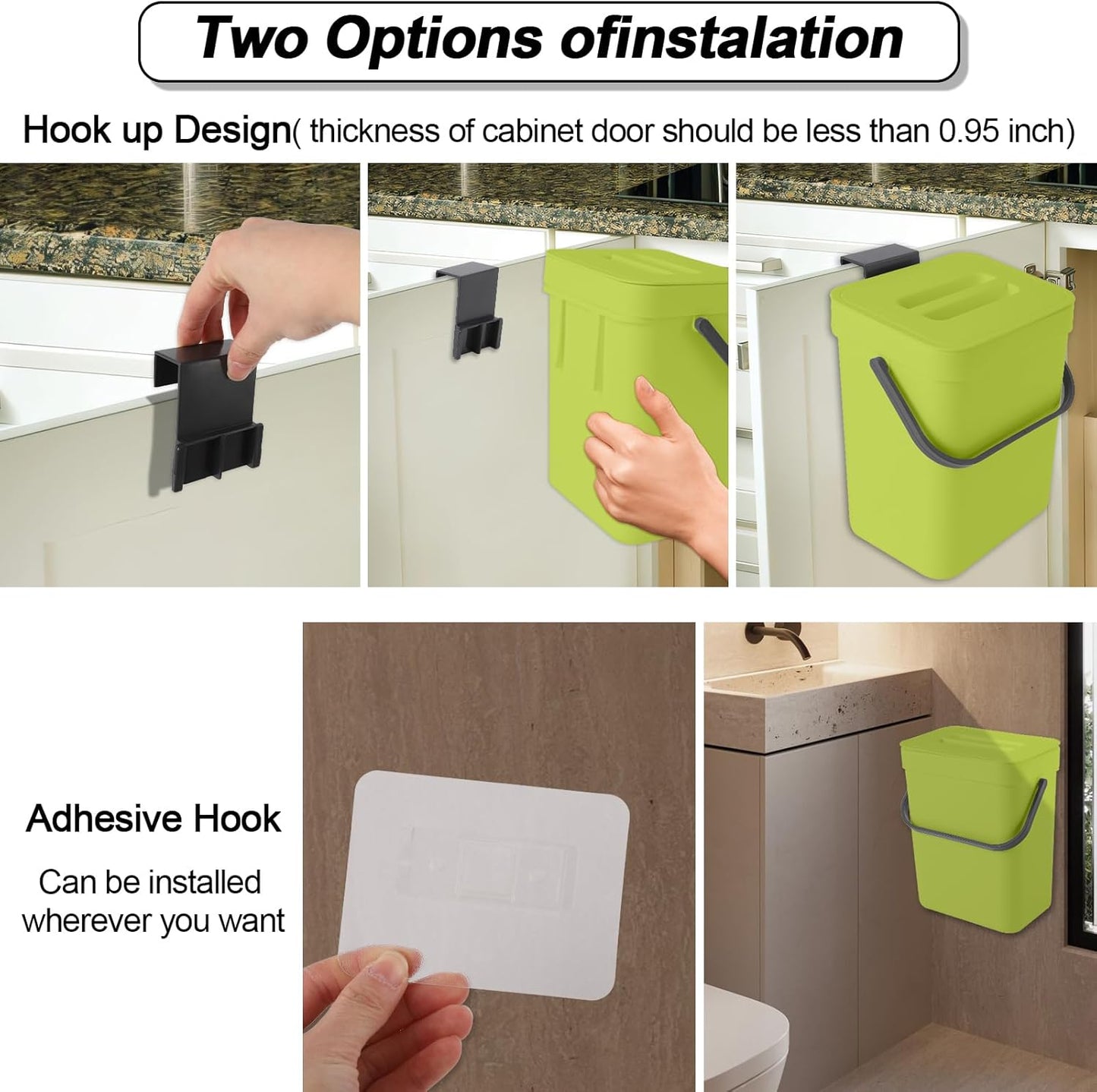 Two Options ofinstalation

Hook up Design( thickness of cabinet door should be less than 0.95 inch)

Adhesive Hook

Can be installed wherever you want