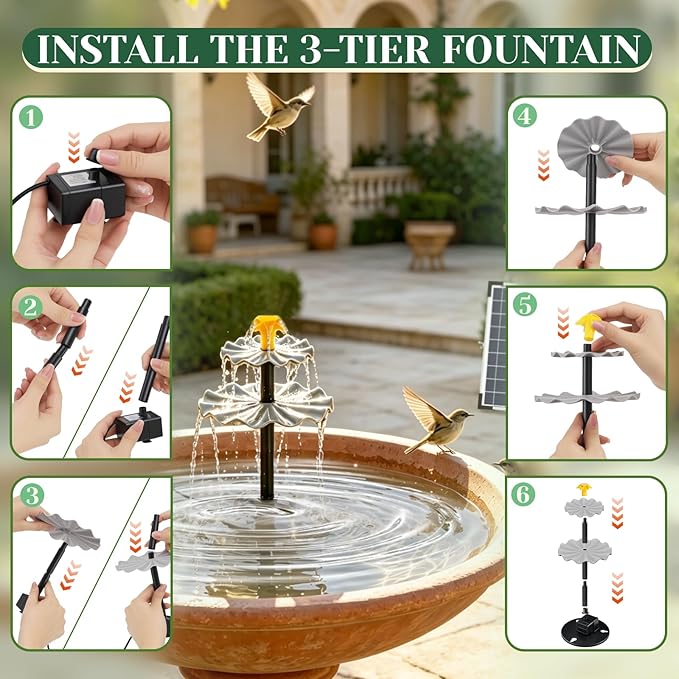 INSTALL THE 3-TIER FOUNTAIN

1

2

3

4

5

6