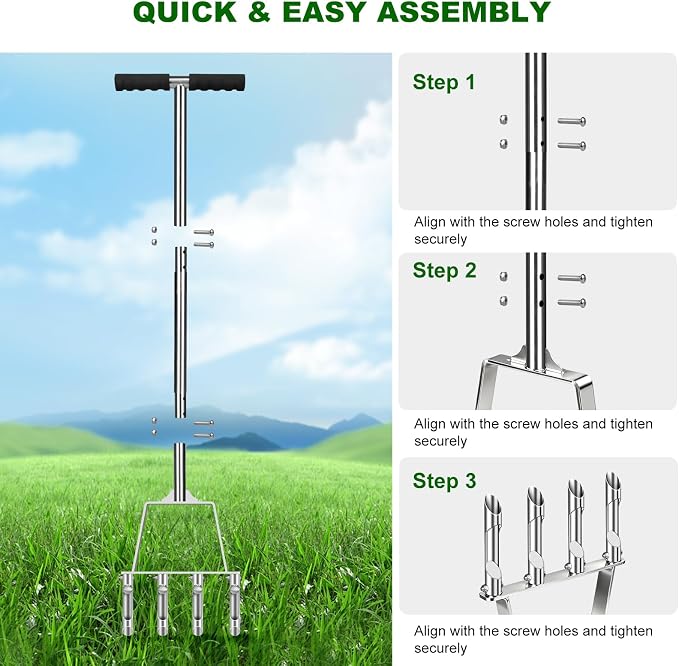 QUICK & EASY ASSEMBLY

Step 1

Align with the screw holes and tighten securely

Step 2

Align with the screw holes and tighten securely

Step 3

Align with the screw holes and tighten securely