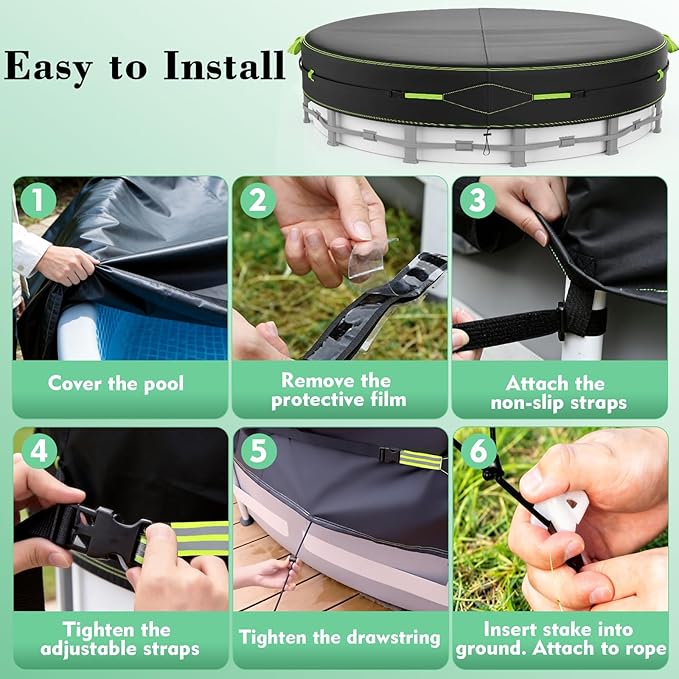 Easy to Install

1
Cover the pool

2
Remove the protective film

3
Attach the non-slip straps

4
Tighten the adjustable straps

5
Tighten the drawstring

6
Insert stake into ground. Attach to rope