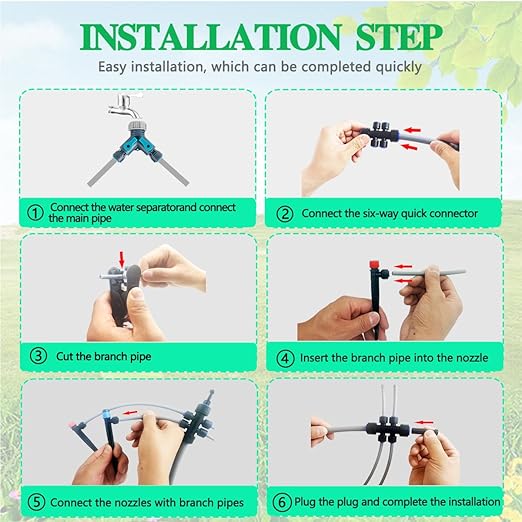 INSTALLATION STEP

Easy installation, which can be completed quickly

① Connect the water separatorand connect the main pipe

② Connect the six-way quick connector

③ Cut the branch pipe

④ Insert the branch pipe into the nozzle

⑤ Connect the nozzles with branch pipes

⑥ Plug the plug and complete the installation