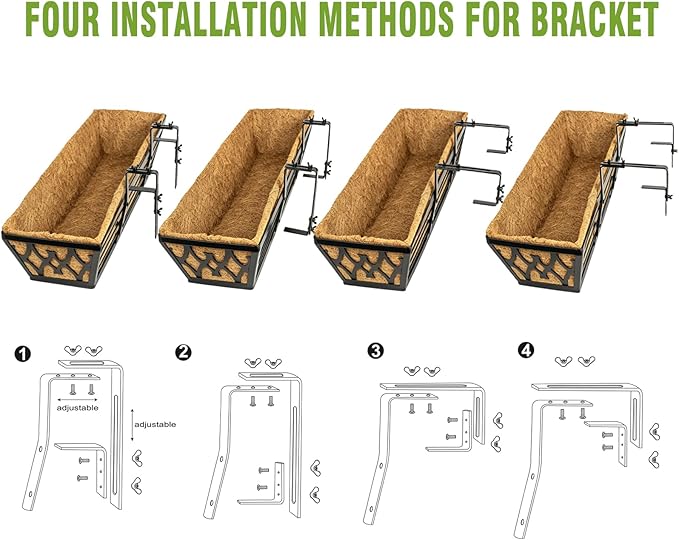 FOUR INSTALLATION METHODS FOR BRACKET

1
adjustable
adjustable

2

3

4