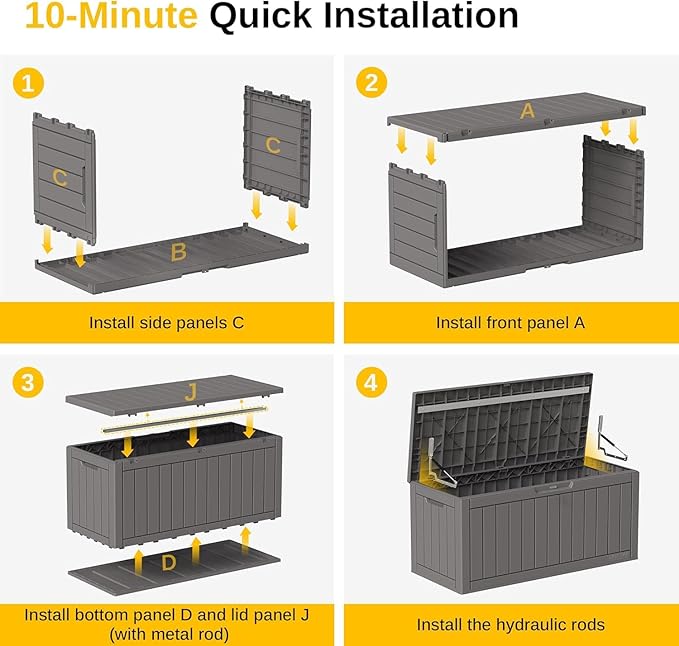 10-Minute Quick Installation

1

C

C

B

Install side panels C

2

A

Install front panel A

3

J

D

Install bottom panel D and lid panel J (with metal rod)

4

Install the hydraulic rods