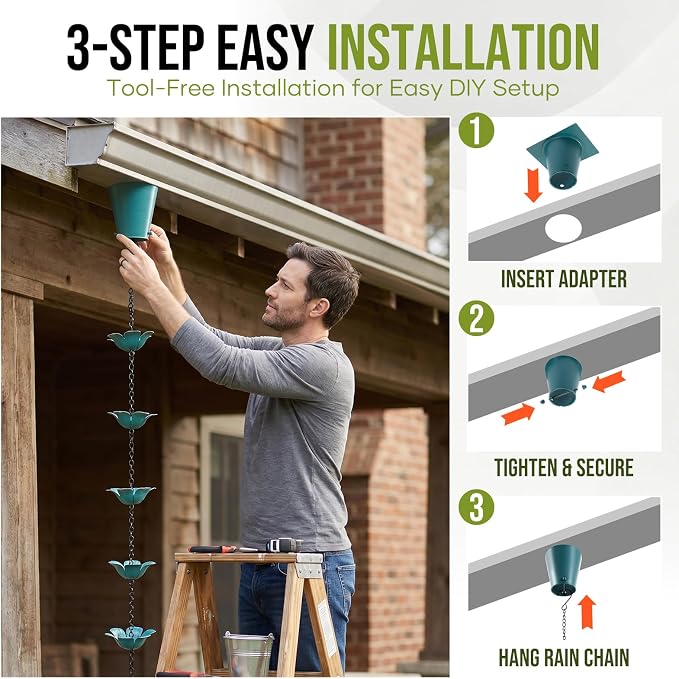 3-STEP EASY INSTALLATION
Tool-Free Installation for Easy DIY Setup

1
INSERT ADAPTER

2
TIGHTEN & SECURE

3
HANG RAIN CHAIN