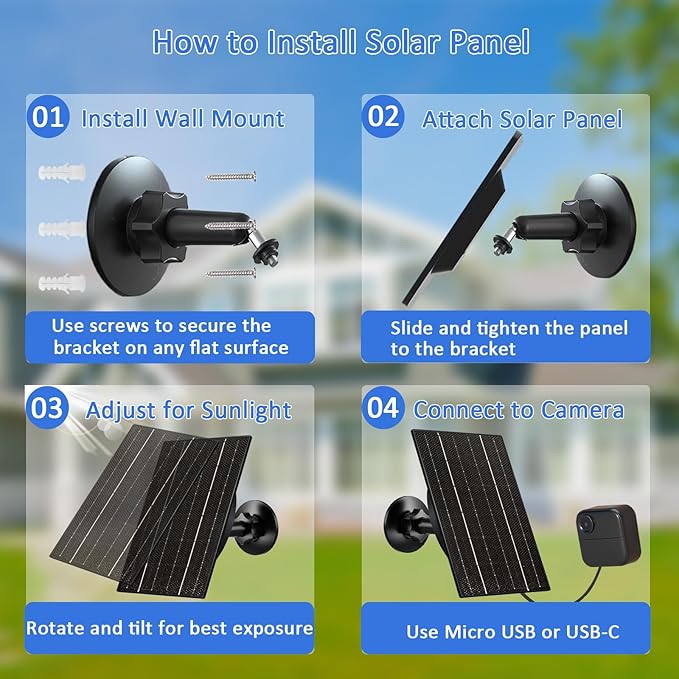 How to Install Solar Panel

01 Install Wall Mount

Use screws to secure the bracket on any flat surface

02 Attach Solar Panel

Slide and tighten the panel to the bracket

03 Adjust for Sunlight

Rotate and tilt for best exposure

04 Connect to Camera

Use Micro USB or USB-C