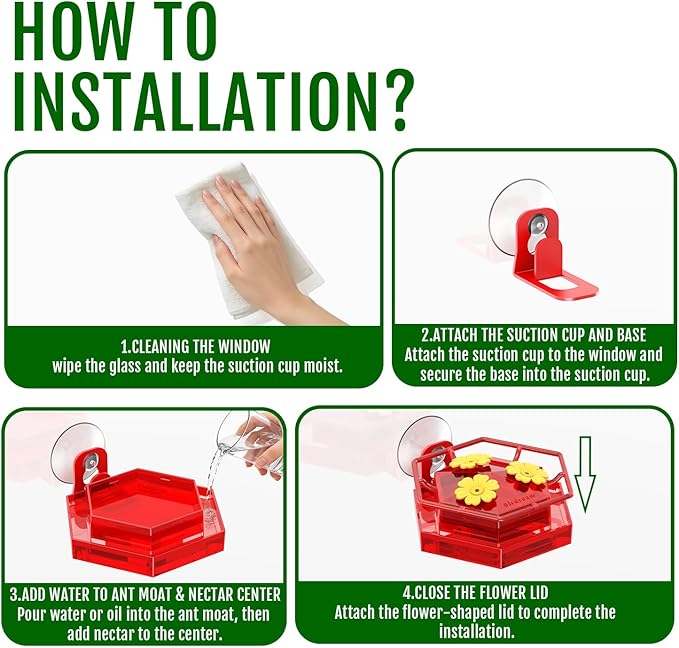 HOW TO INSTALLATION?

1.CLEANING THE WINDOW
wipe the glass and keep the suction cup moist.

2.ATTACH THE SUCTION CUP AND BASE
Attach the suction cup to the window and secure the base into the suction cup.

3.ADD WATER TO ANT MOAT & NECTAR CENTER
Pour water or oil into the ant moat, then add nectar to the center.

Birdream

4.CLOSE THE FLOWER LID
Attach the flower-shaped lid to complete the installation.