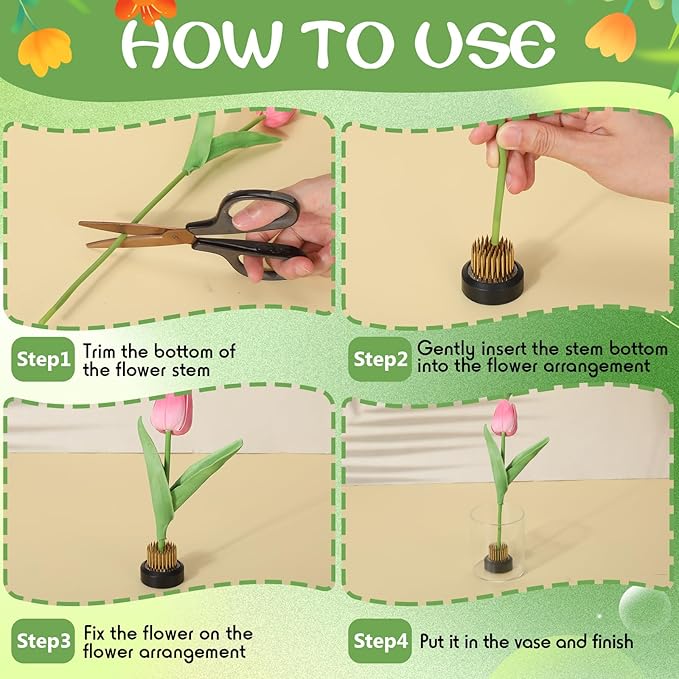 HOW TO USE

Step1 Trim the bottom of the flower stem

Step2 Gently insert the stem bottom into the flower arrangement

Step3 Fix the flower on the flower arrangement

Step4 Put it in the vase and finish