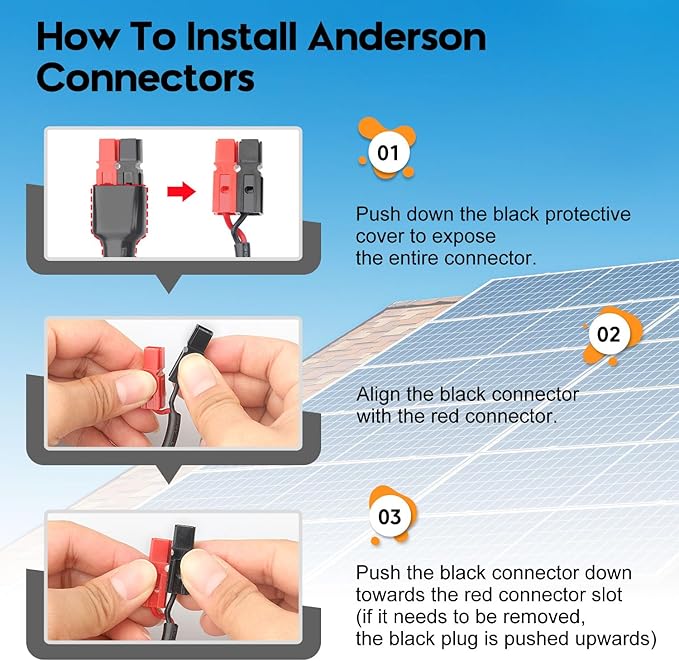 How To Install Anderson Connectors

01

Push down the black protective cover to expose the entire connector.

02

Align the black connector with the red connector.

03

Push the black connector down towards the red connector slot (if it needs to be removed, the black plug is pushed upwards)