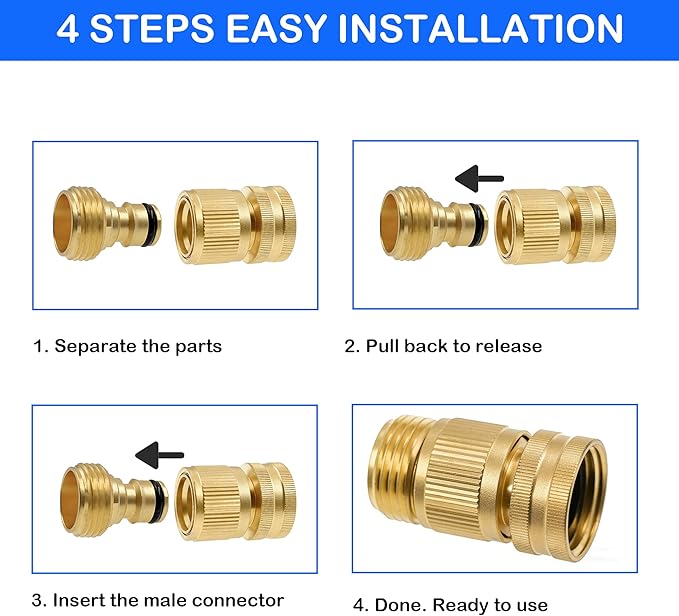 4 STEPS EASY INSTALLATION

1. Separate the parts

2. Pull back to release

3. Insert the male connector

4. Done. Ready to use