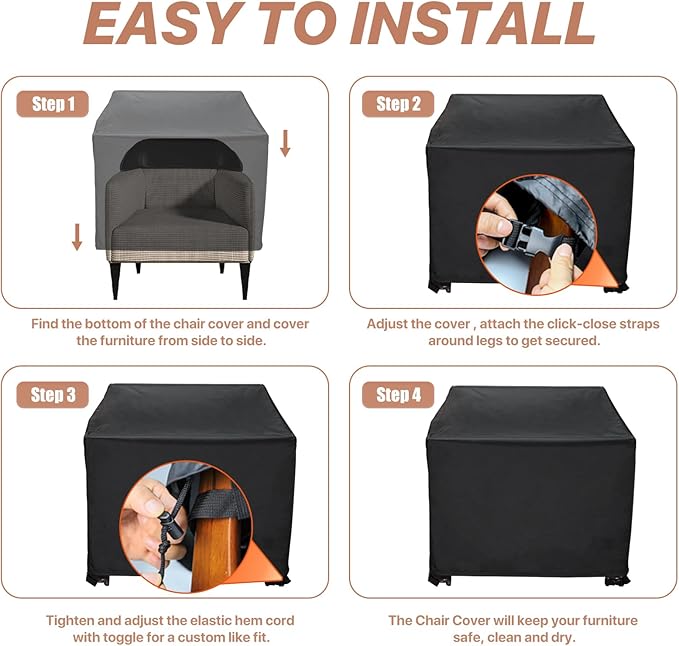 EASY TO INSTALL

Step 1

Find the bottom of the chair cover and cover the furniture from side to side.

Step 2

Adjust the cover , attach the click-close straps around legs to get secured.

Step 3

Tighten and adjust the elastic hem cord with toggle for a custom like fit.

Step 4

The Chair Cover will keep your furniture safe, clean and dry.