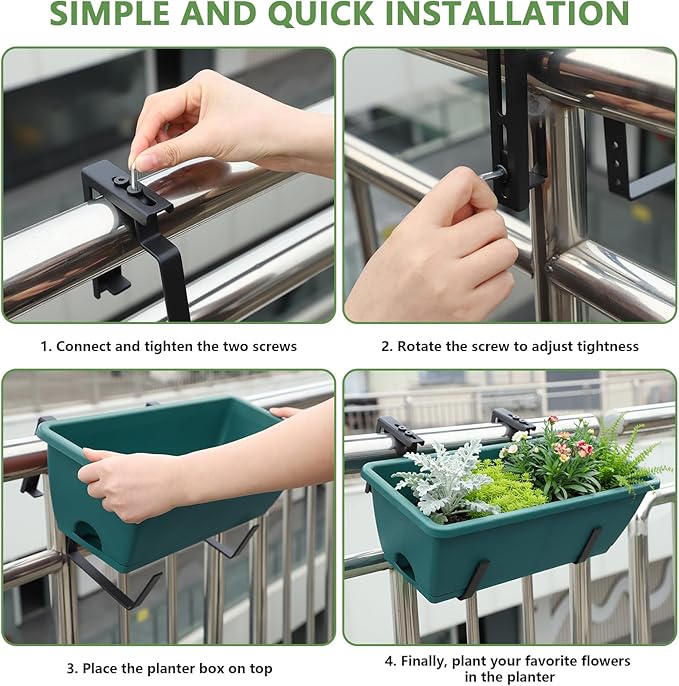 SIMPLE AND QUICK INSTALLATION

1. Connect and tighten the two screws

2. Rotate the screw to adjust tightness

3. Place the planter box on top

4. Finally, plant your favorite flowers in the planter