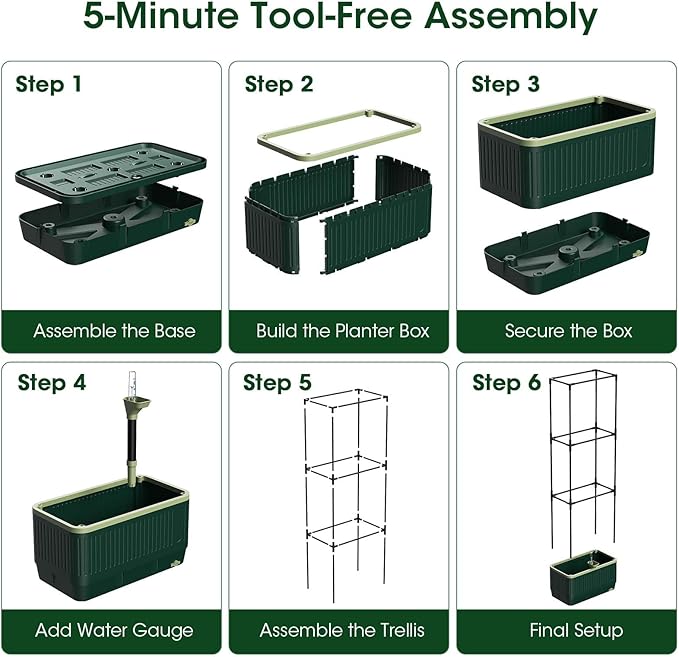 5-Minute Tool-Free Assembly

Step 1

Assemble the Base

Step 2

Build the Planter Box

Step 3

Secure the Box

Step 4

Add Water Gauge

Step 5

Assemble the Trellis

Step 6

Final Setup