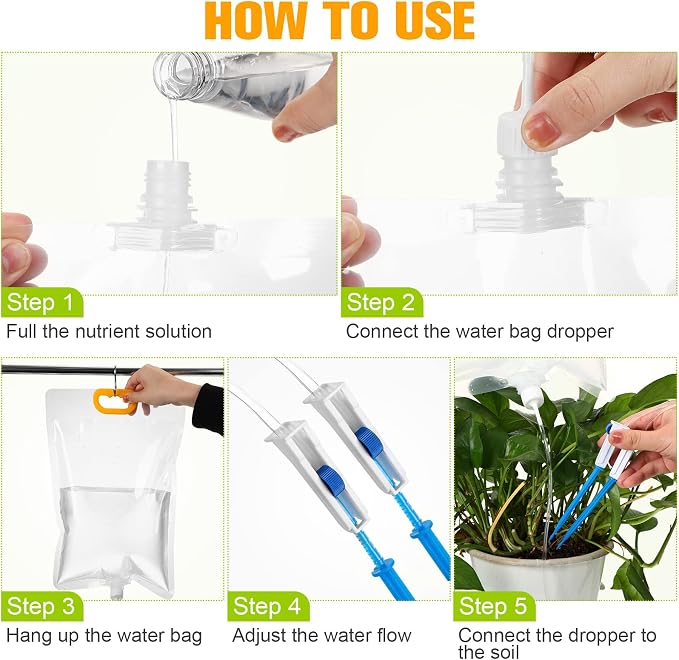 HOW TO USE

Step 1
Full the nutrient solution

Step 2
Connect the water bag dropper

Step 3
Hang up the water bag

Step 4
Adjust the water flow

Step 5
Connect the dropper to the soil