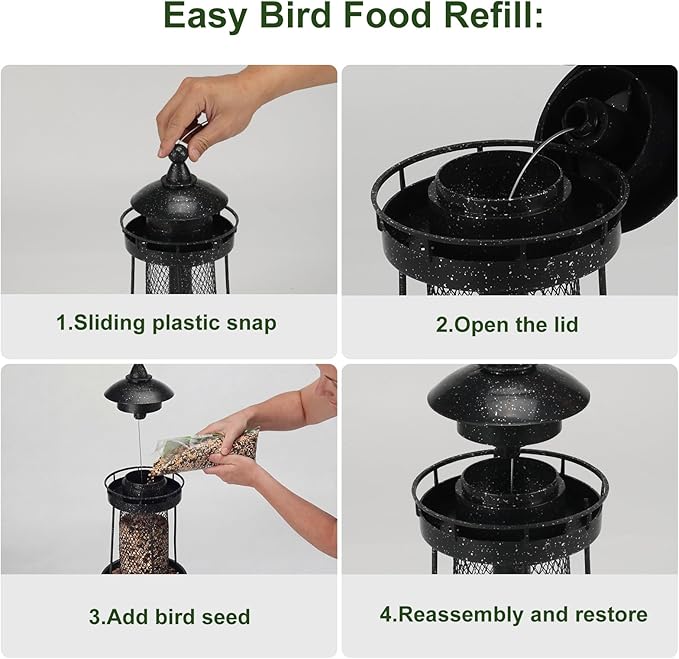 Easy Bird Food Refill:

1.Sliding plastic snap

2.Open the lid

3.Add bird seed

4.Reassembly and restore