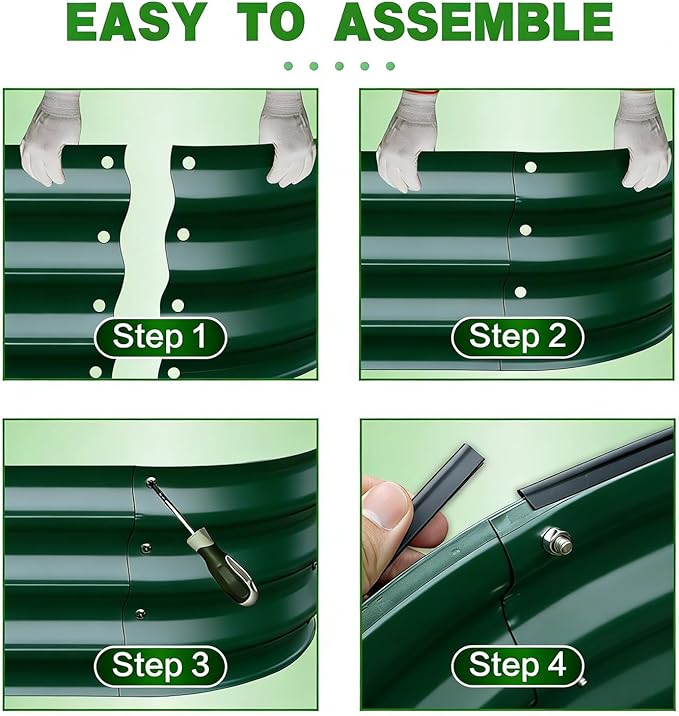 EASY TO ASSEMBLE

Step 1

Step 2

Step 3

Step 4