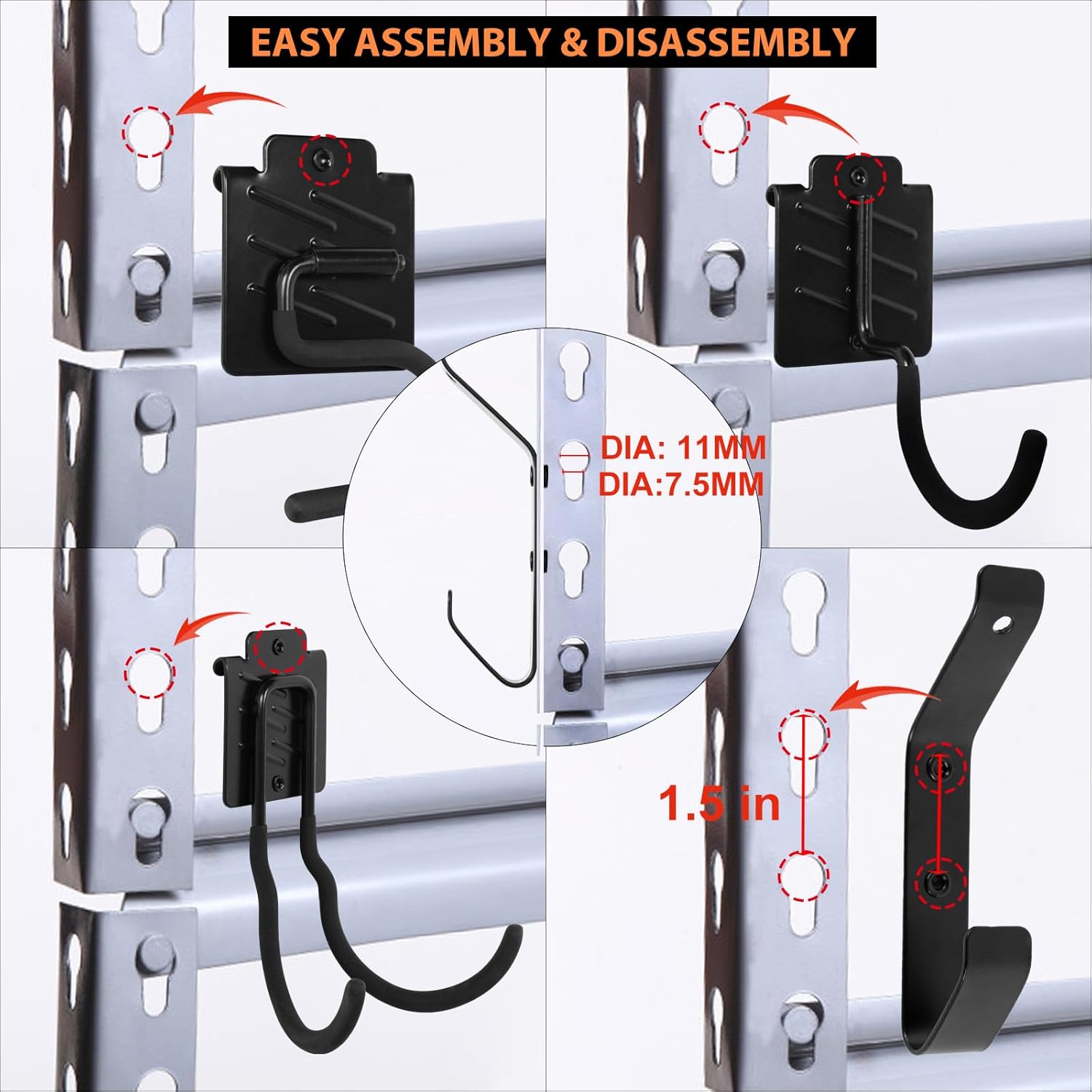 EASY ASSEMBLY & DISASSEMBLY

DIA: 11MM
DIA:7.5MM

1.5 in