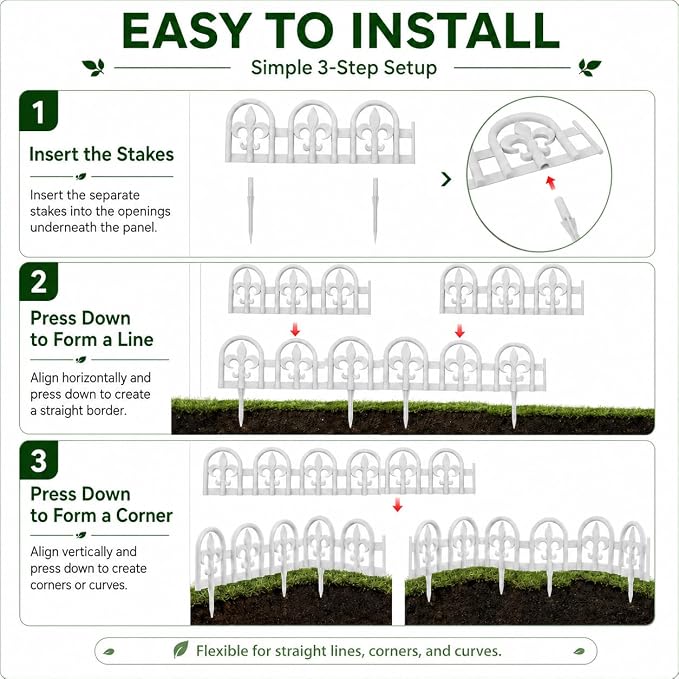 EASY TO INSTALL

Simple 3-Step Setup

1

Insert the Stakes

Insert the separate stakes into the openings underneath the panel.

2

Press Down to Form a Line

Align horizontally and press down to create a straight border.

3

Press Down to Form a Corner

Align vertically and press down to create corners or curves.

Flexible for straight lines, corners, and curves.