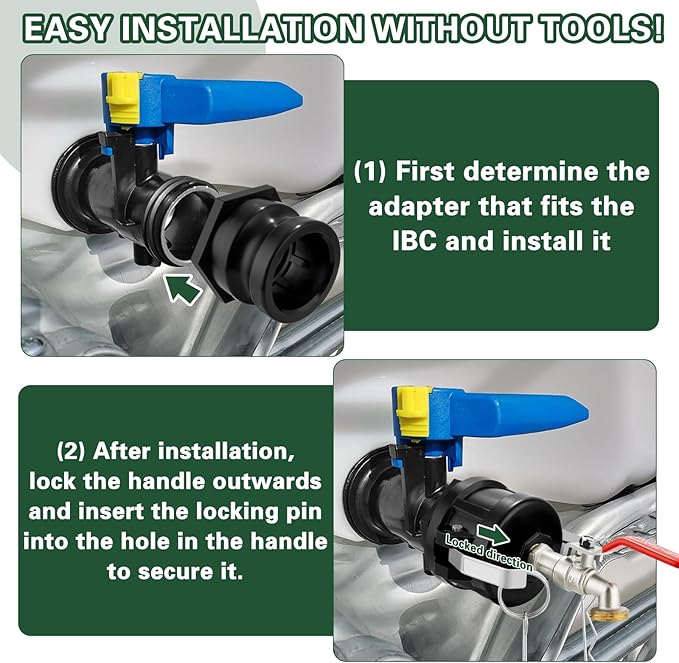 EASY INSTALLATION WITHOUT TOOLS!

(1) First determine the adapter that fits the IBC and install it

(2) After installation, lock the handle outwards and insert the locking pin into the hole in the handle to secure it.

Locked direction