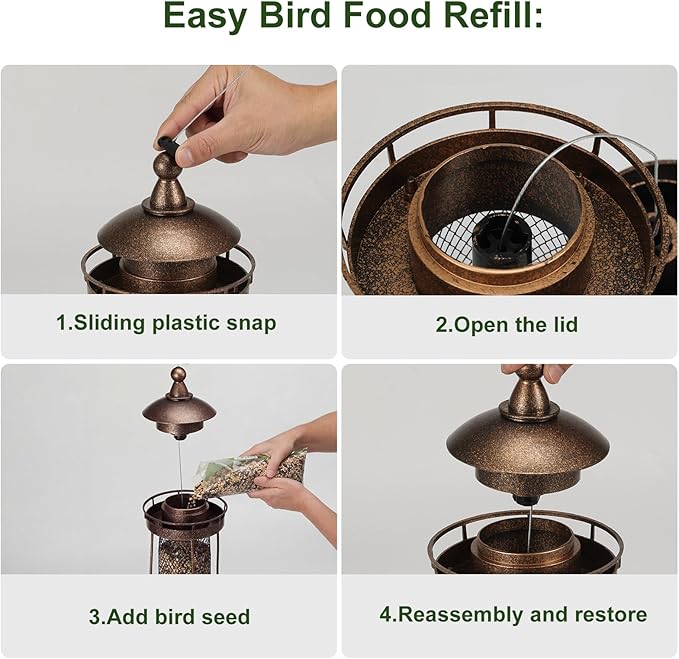 Easy Bird Food Refill:

1.Sliding plastic snap

2.Open the lid

3.Add bird seed

4.Reassembly and restore