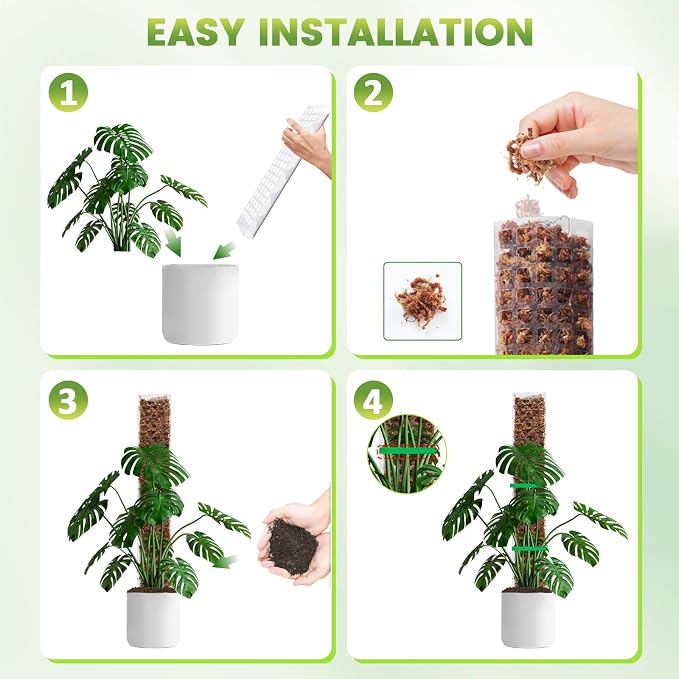 EASY INSTALLATION

1

2

3

4