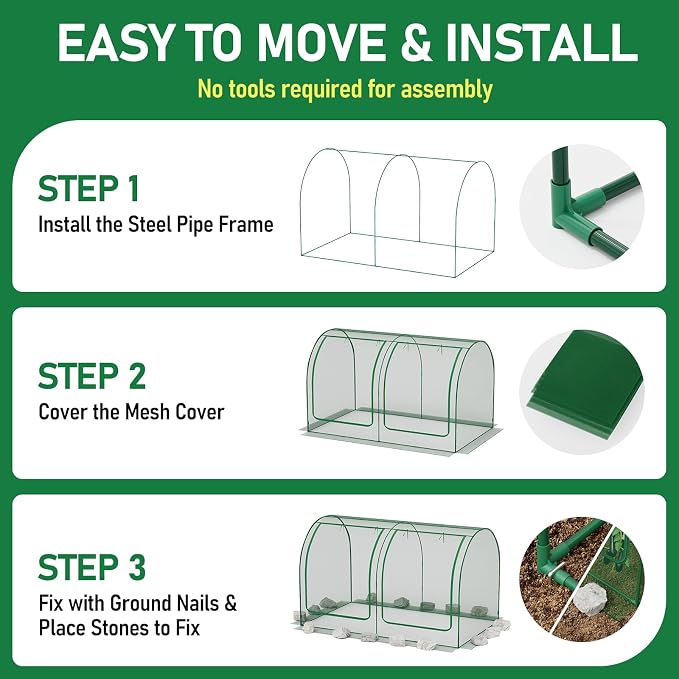 EASY TO MOVE & INSTALL

No tools required for assembly

STEP 1

Install the Steel Pipe Frame

STEP 2

Cover the Mesh Cover

STEP 3

Fix with Ground Nails & Place Stones to Fix