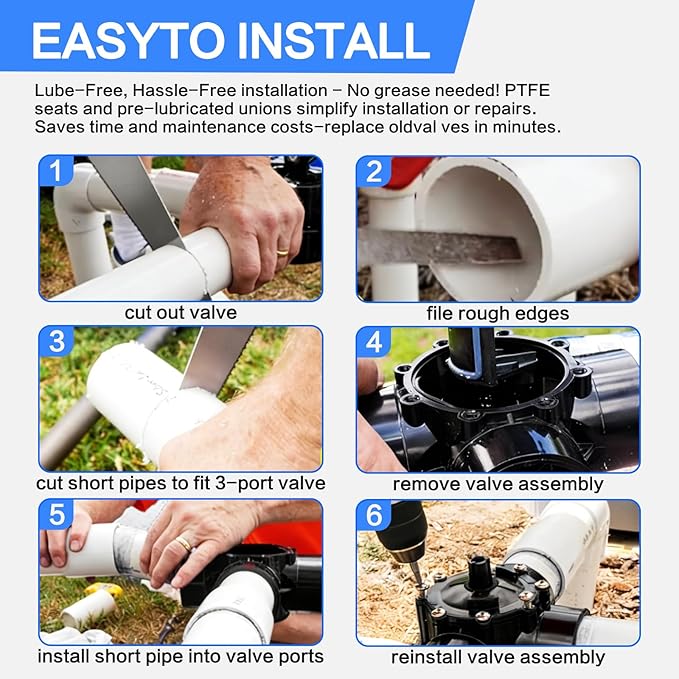 EASYTO INSTALL

Lube-Free, Hassle-Free installation - No grease needed! PTFE seats and pre-lubricated unions simplify installation or repairs. Saves time and maintenance costs-replace oldval ves in minutes.

1
cut out valve

2
file rough edges

3
cut short pipes to fit 3-port valve

4
remove valve assembly

5
install short pipe into valve ports

6
reinstall valve assembly