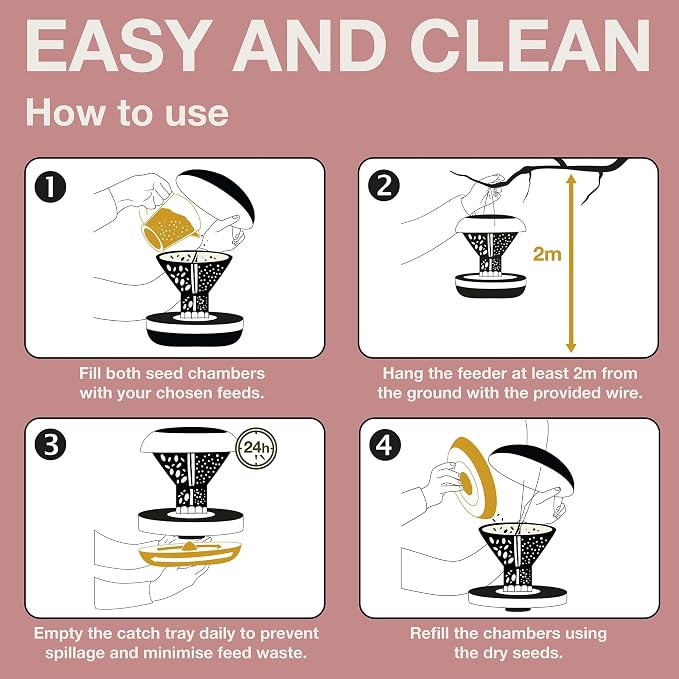 EASY AND CLEAN

How to use

1

Fill both seed chambers with your chosen feeds.

2

2m

Hang the feeder at least 2m from the ground with the provided wire.

3

24h

Empty the catch tray daily to prevent spillage and minimise feed waste.

4

Refill the chambers using the dry seeds.