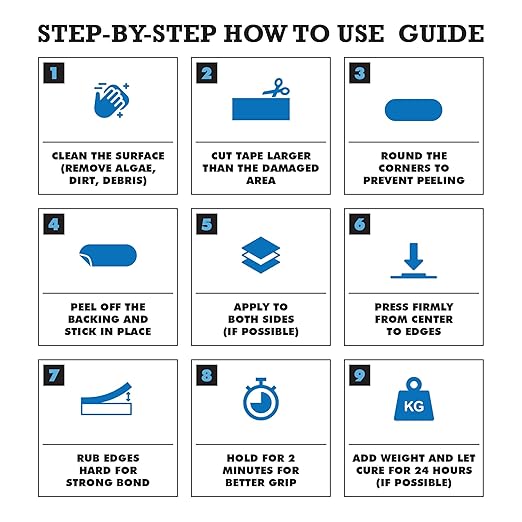 STEP-BY-STEP HOW TO USE GUIDE

1

CLEAN THE SURFACE (REMOVE ALGAE, DIRT, DEBRIS)

2

CUT TAPE LARGER THAN THE DAMAGED AREA

3

ROUND THE CORNERS TO PREVENT PEELING

4

PEEL OFF THE BACKING AND STICK IN PLACE

5

APPLY TO BOTH SIDES (IF POSSIBLE)

6

PRESS FIRMLY FROM CENTER TO EDGES

7

RUB EDGES HARD FOR STRONG BOND

8

HOLD FOR 2 MINUTES FOR BETTER GRIP

9

KG

ADD WEIGHT AND LET CURE FOR 24 HOURS (IF POSSIBLE)