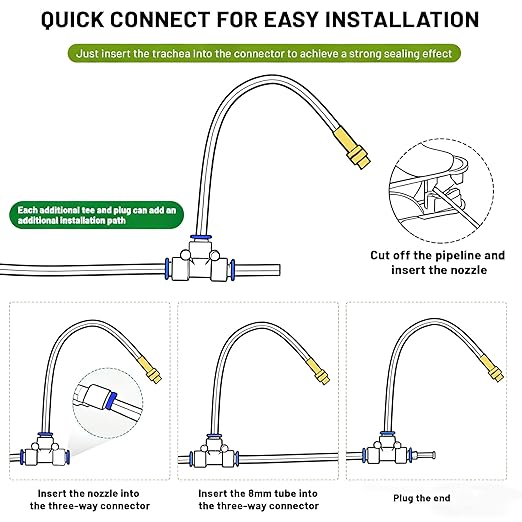 QUICK CONNECT FOR EASY INSTALLATION

Just insert the trachea into the connector to achieve a strong sealing effect

Each additional tee and plug can add an additional installation path

Cut off the pipeline and insert the nozzle

Insert the nozzle into the three-way connector

Insert the 8mm tube into the three-way connector

Plug the end