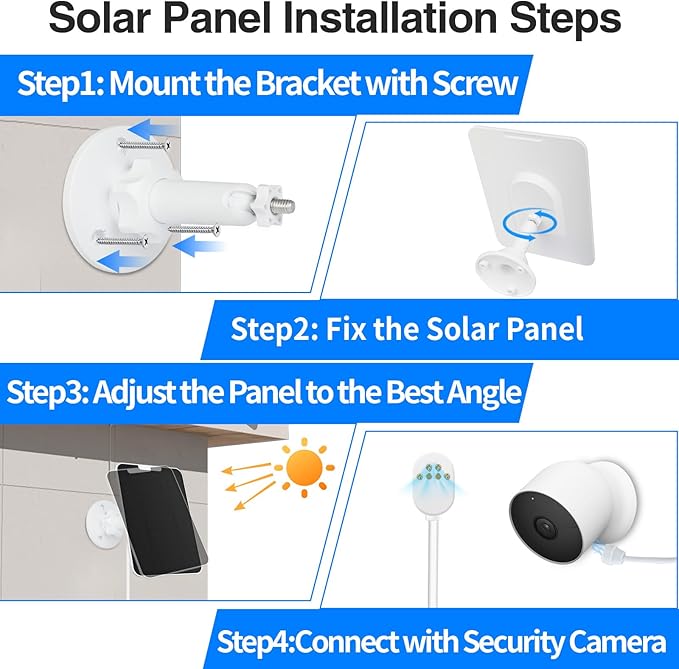 Solar Panel Installation Steps

Step1: Mount the Bracket with Screw

Step2: Fix the Solar Panel

Step3: Adjust the Panel to the Best Angle

Step4:Connect with Security Camera