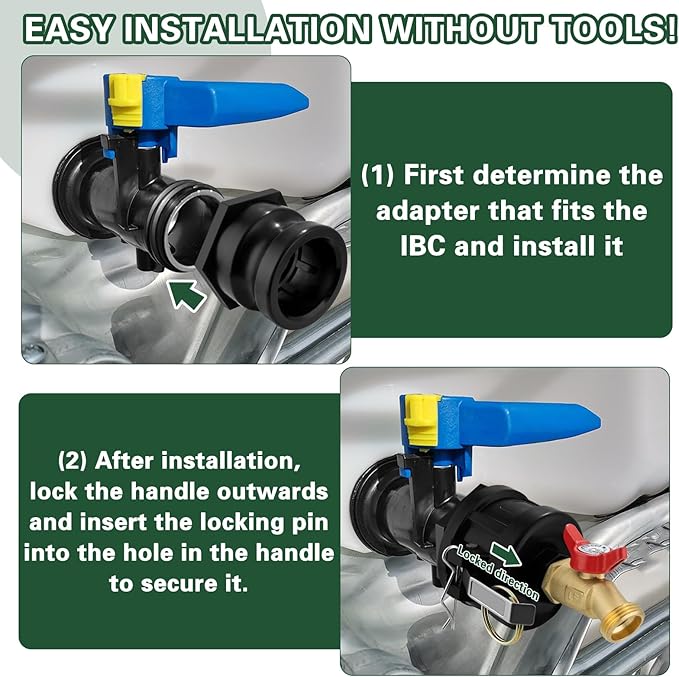 EASY INSTALLATION WITHOUT TOOLS!

(1) First determine the adapter that fits the IBC and install it

(2) After installation, lock the handle outwards and insert the locking pin into the hole in the handle to secure it.

Locked direction