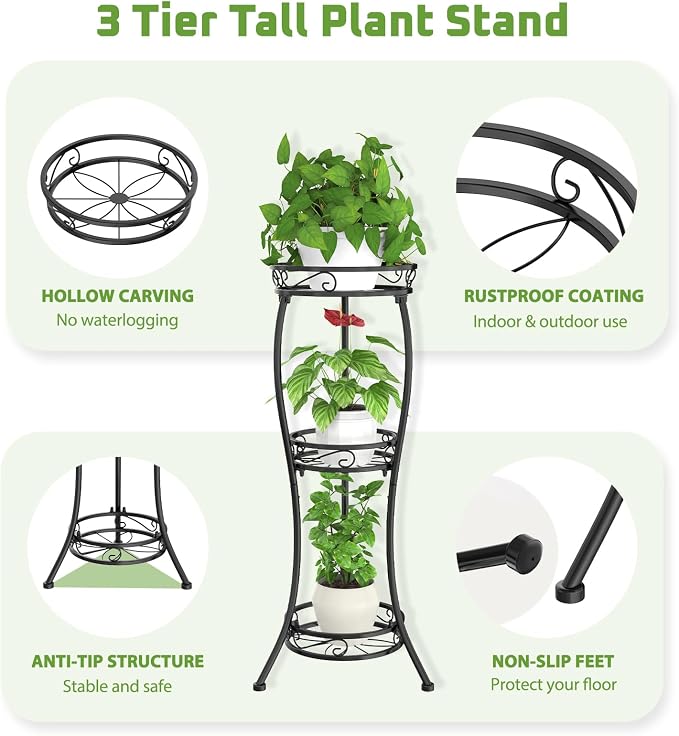 3 Tier Tall Plant Stand

HOLLOW CARVING
No waterlogging

RUSTPROOF COATING
Indoor & outdoor use

ANTI-TIP STRUCTURE
Stable and safe

NON-SLIP FEET
Protect your floor