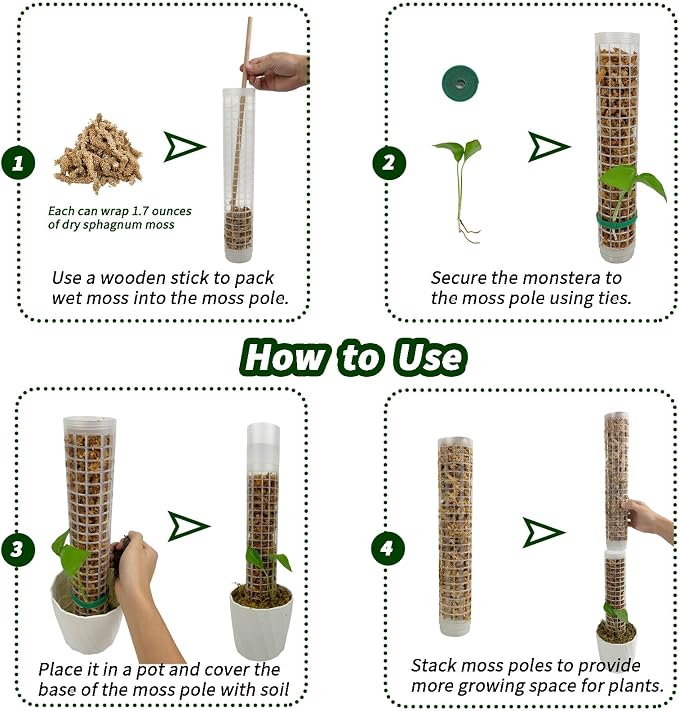 1

Each can wrap 1.7 ounces of dry sphagnum moss

Use a wooden stick to pack wet moss into the moss pole.

2

Secure the monstera to the moss pole using ties.

How to Use

3

Place it in a pot and cover the base of the moss pole with soil

4

Stack moss poles to provide more growing space for plants.